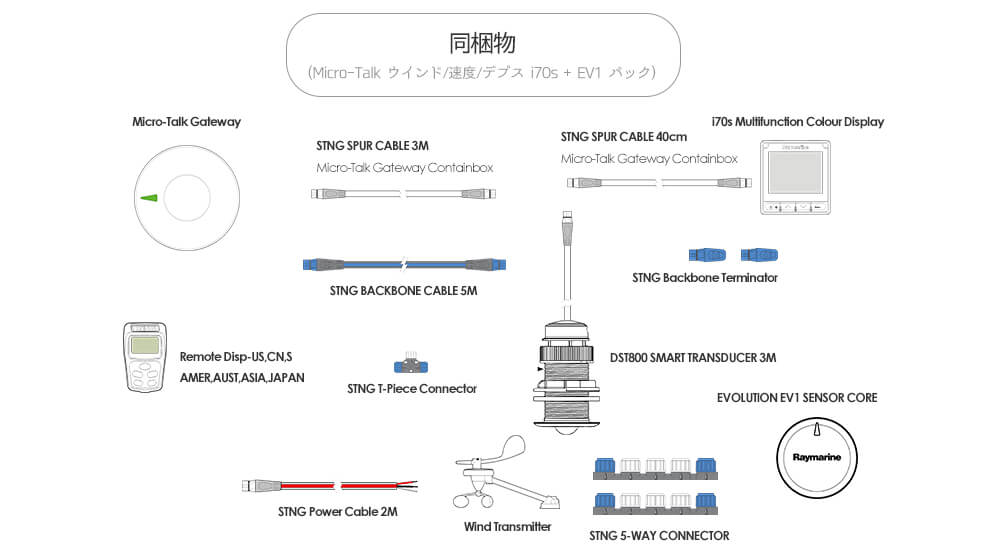 同梱物
(Micro-Talk ウインド/速度/デプス i70s + EV1 パック)

Micro-Talk Gateway

STNG SPUR CABLE 3M
Micro-Talk Gateway Containbox

STNG SPUR CABLE 40cm
Micro-Talk Gateway Containbox

i70s Multifunction Colour Display

STNG BACKBONE CABLE 5M

STNG Backbone Terminator

Remote Disp-US,CN,S AMER,AUST,ASIA,JAPAN

STNG T-Piece Connector

DST800 SMART TRANSDUCER 3M

EVOLUTION EV1 SENSOR CORE

Raymarine

STNG Power Cable 2M

Wind Transmitter

STNG 5-WAY CONNECTOR