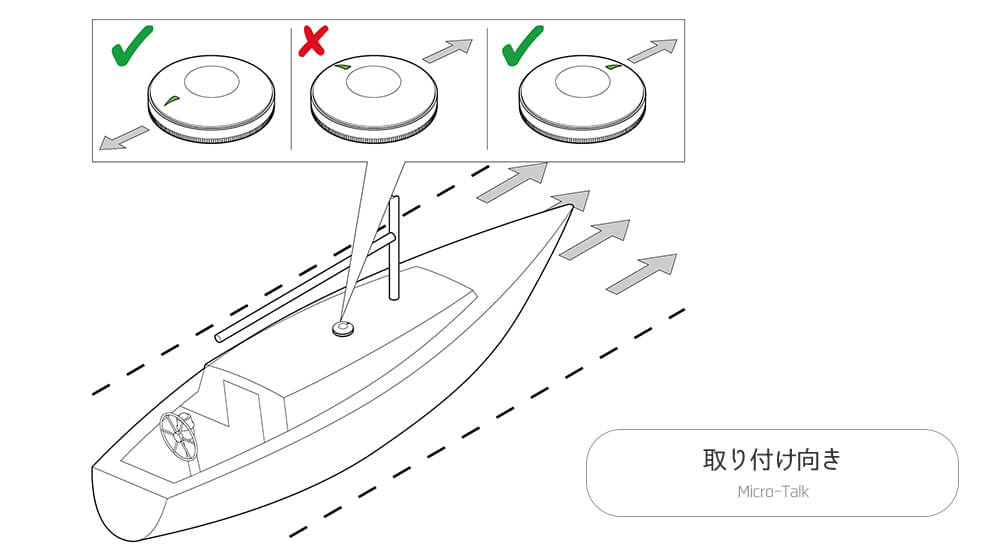 取り付け向き

Micro-Talk