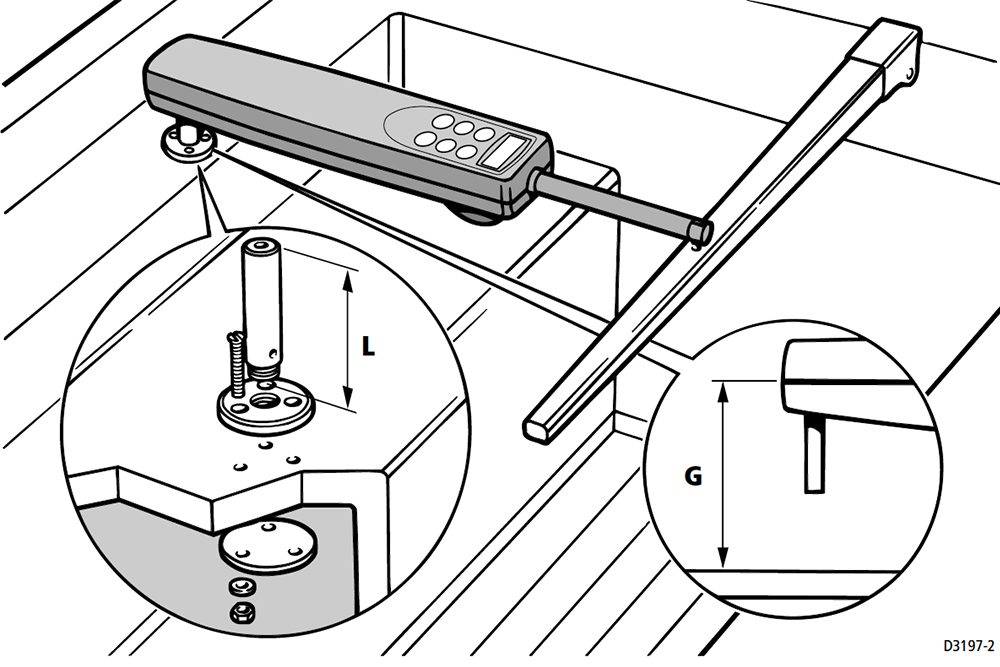 L

G

D3197-2