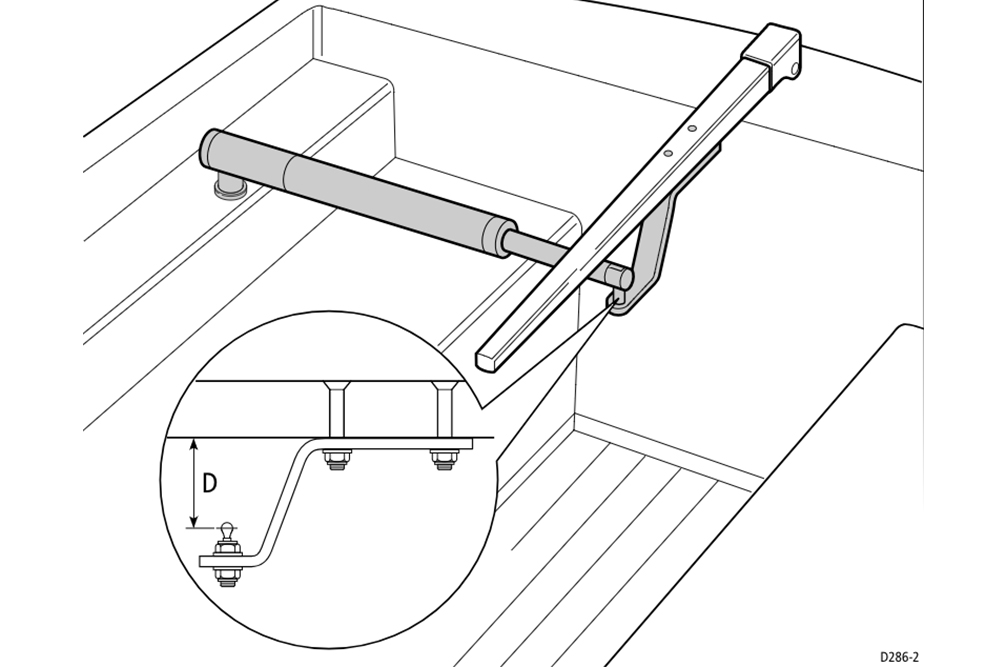 D

D286-2