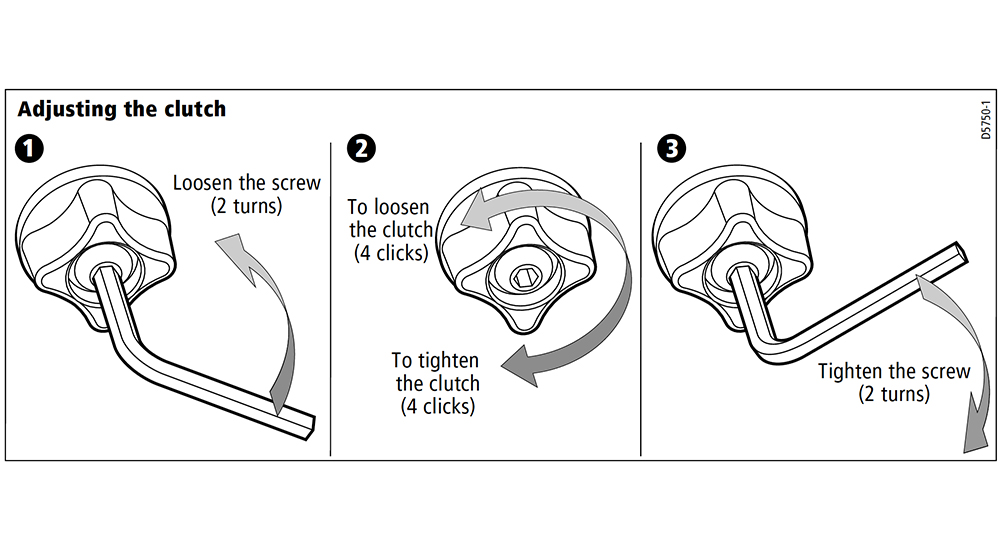 Adjusting the clutch

D5750-1

1

Loosen the screw
(2 turns)

2

To loosen
the clutch
(4 clicks)

To tighten
the clutch
(4 clicks)

3

Tighten the screw
(2 turns)